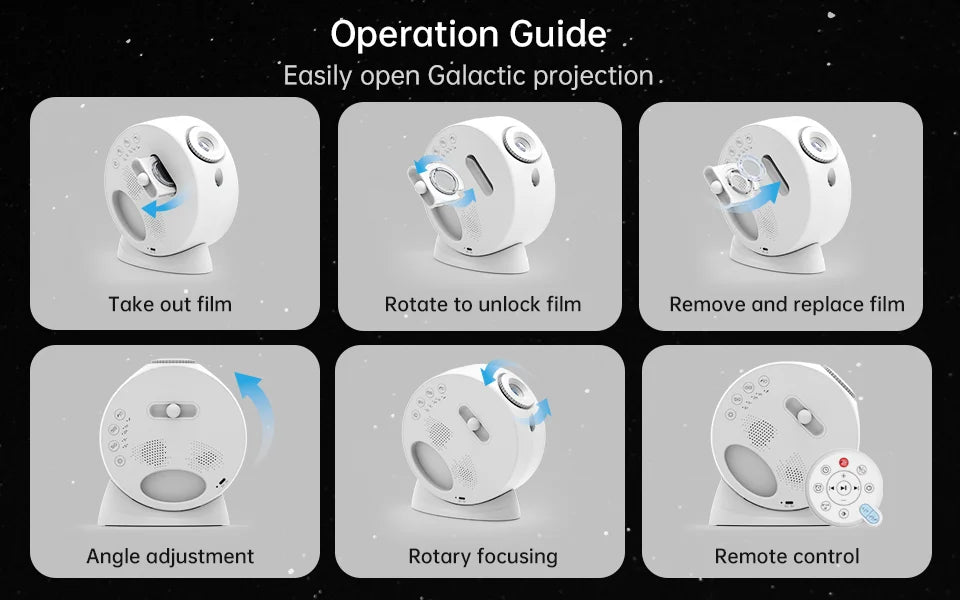 Operation Guide
Easily open Galactic projection

Take out film

Rotate to unlock film

Remove and replace film

Angle adjustment

Rotary focusing

Remote control