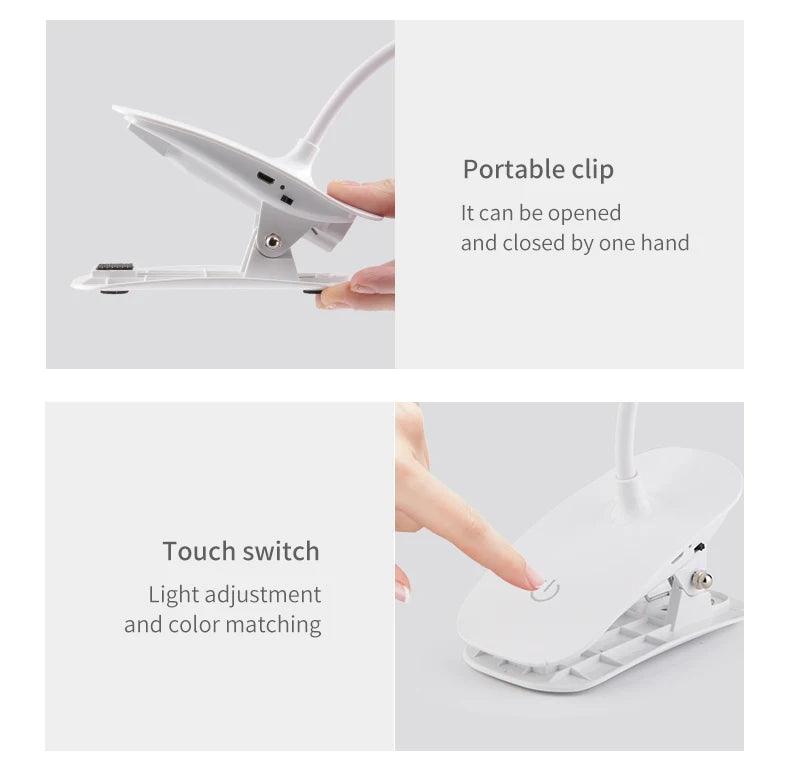 Portable clip

It can be opened and closed by one hand

Touch switch

Light adjustment and color matching