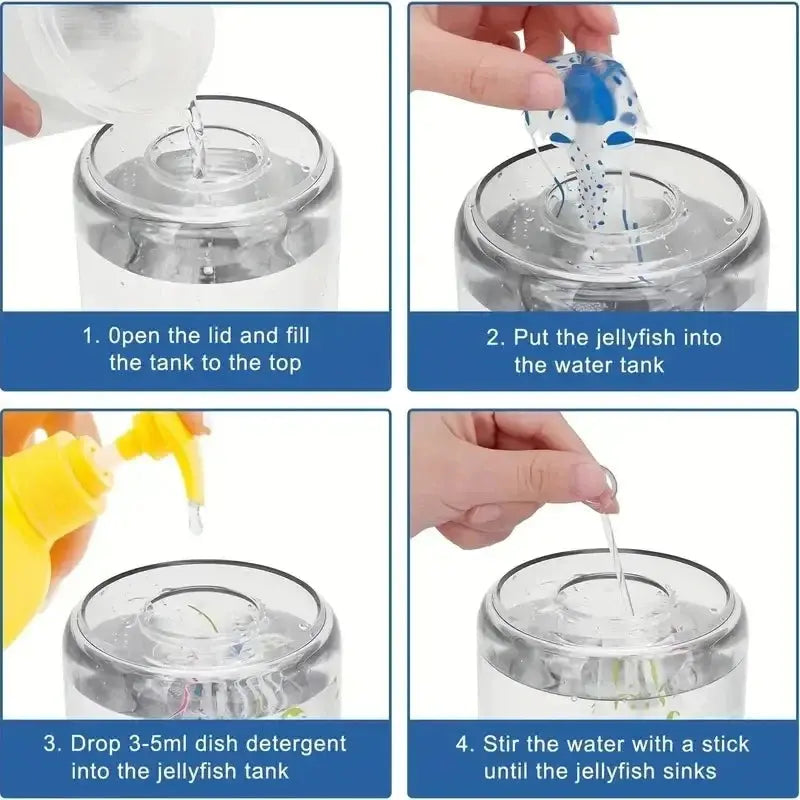 1. 0pen the lid and fill the tank to the top

2. Put the jellyfish into the water tank

3. Drop 3-5ml dish detergent into the jellyfish tank

4. Stir the water with a stick until the jellyfish sinks